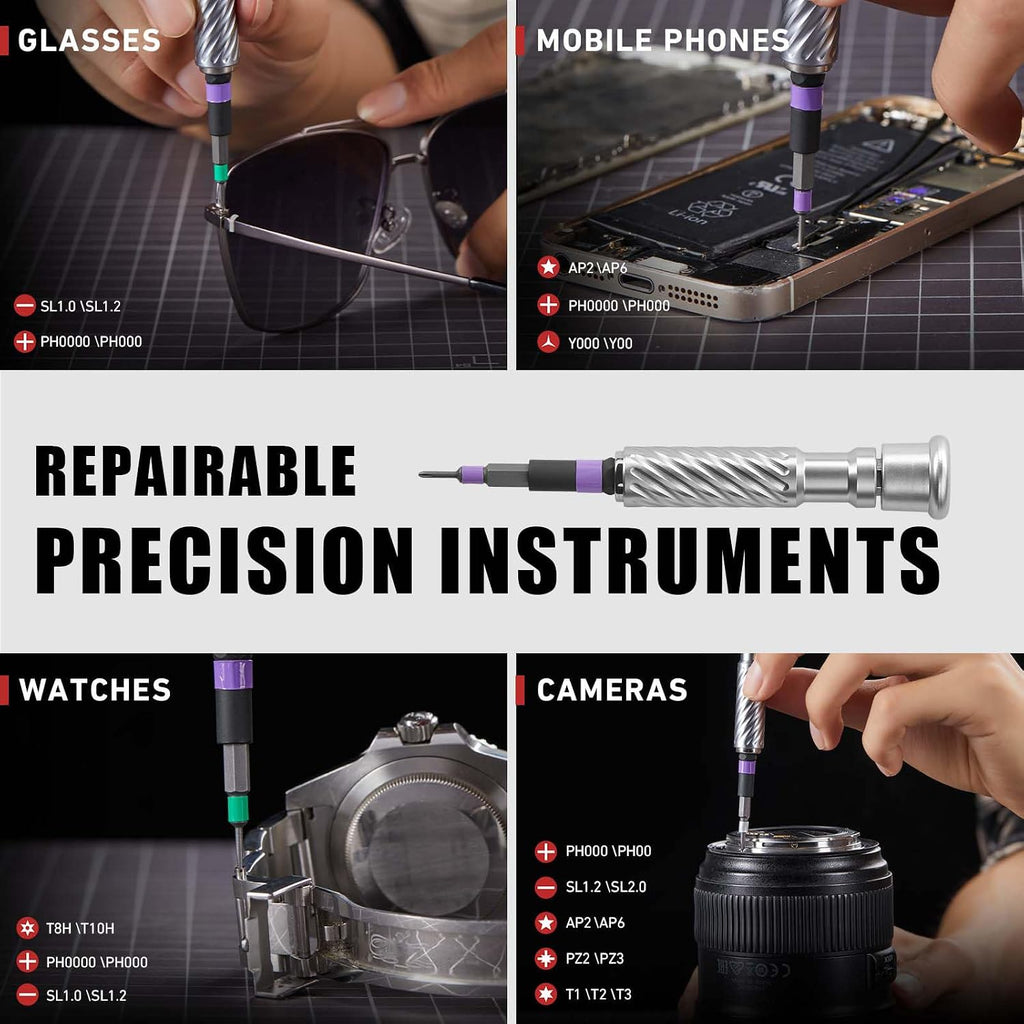 GLASSES

SL1.0 \SL1.2

PH0000 \PH000

MOBILE PHONES

Li-ion

AP2 \AP6

PH0000 \PH000

Y000 \Y00

REPAIRABLE PRECISION INSTRUMENTS

WATCHES

T8H \T10H

PH0000 \PH000

SL1.0 \SL1.2

CAMERAS

PH000 \PH00

SL1.2 \SL2.0

AP2 \AP6

PZ2 \PZ3

T1 \T2 \T3