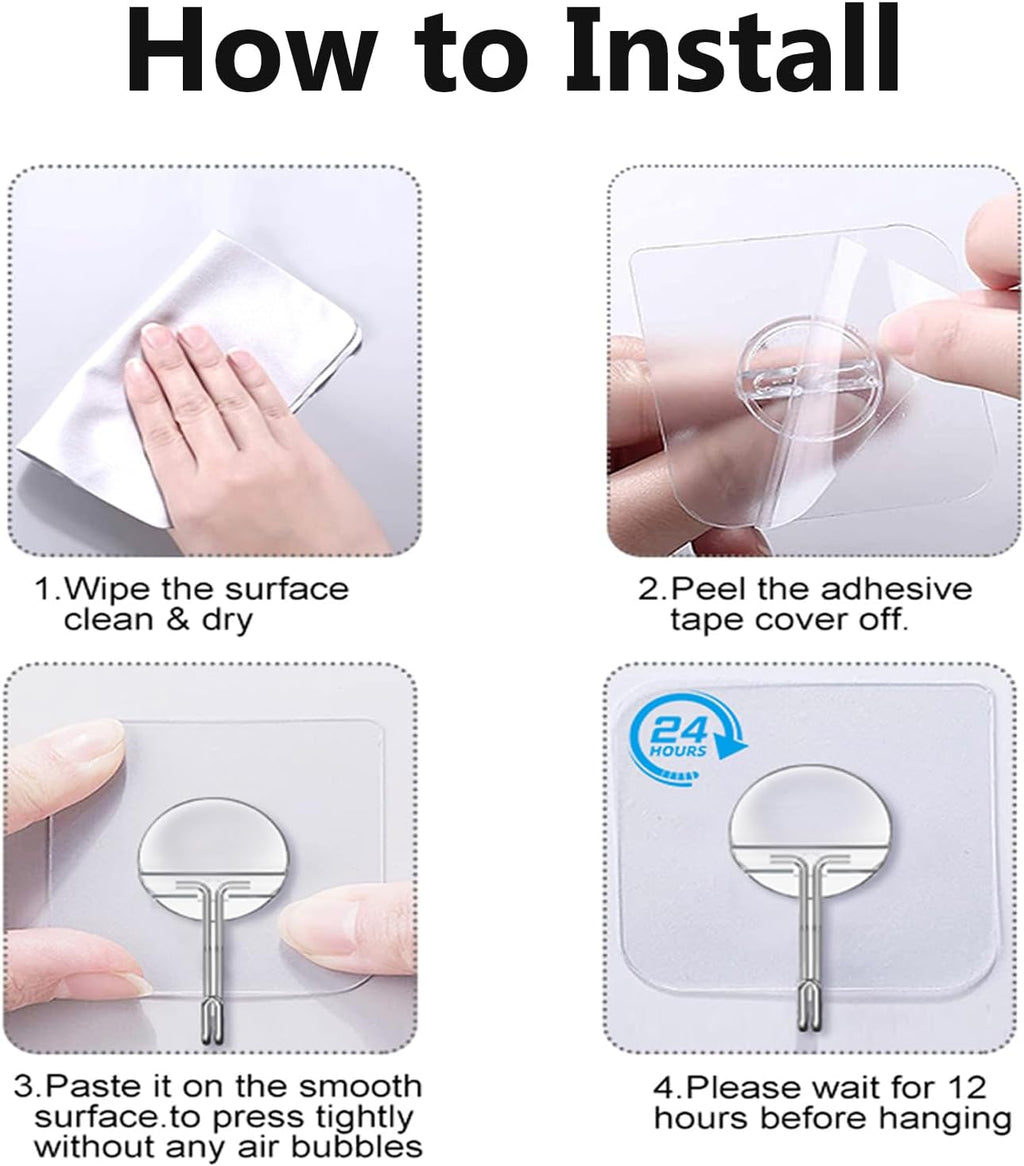 How to Install

1.Wipe the surface clean & dry

2.Peel the adhesive tape cover off.

3.Paste it on the smooth surface.to press tightly without any air bubbles

24 HOURS

4.Please wait for 12 hours before hanging